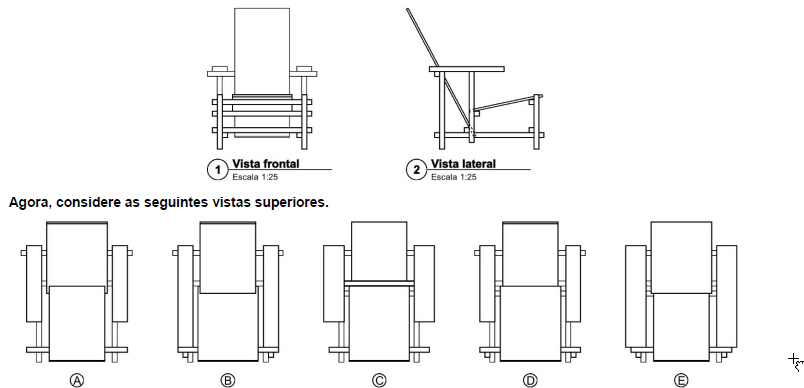 1 Vista frontal
Escala 1:25

2 Vista lateral
Escala 1:25

Agora, considere as seguintes vistas superiores.

Ⓐ Ⓑ Ⓒ Ⓓ Ⓔ