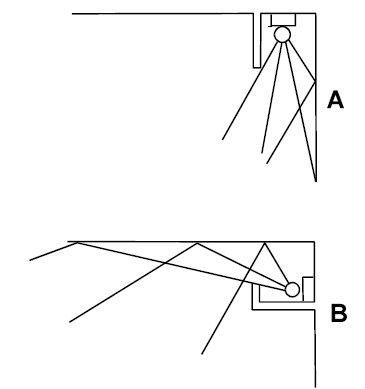 A

B