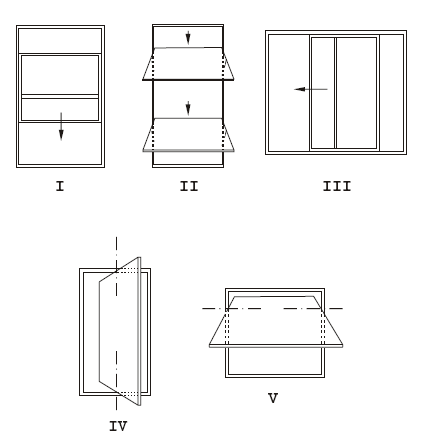 I

II

III

IV

V