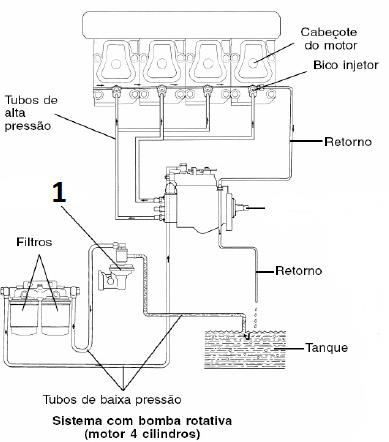 Cabeçote do motor

Bico injetor

Tubos de alta pressão

Retorno

1

Filtros

Retorno

Tanque

Tubos de baixa pressão

Sistema com bomba rotativa (motor 4 cilindros)