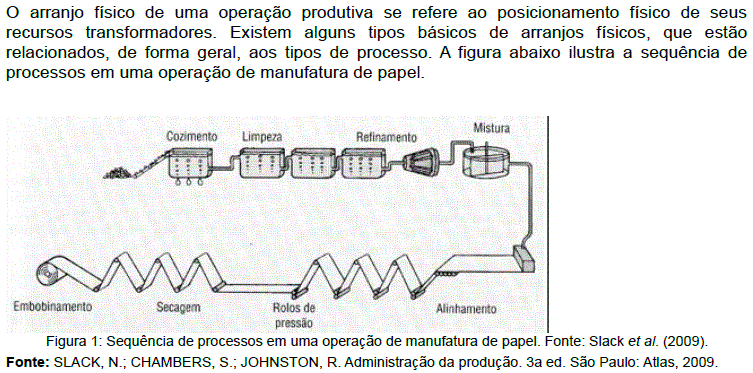 O arranjo físico de uma operação produtiva se refere ao posicionamento físico de seus recursos transformadores. Existem alguns tipos básicos de arranjos físicos, que estão relacionados, de forma geral, aos tipos de processo. A figura abaixo ilustra a sequência de processos em uma operação de manufatura de papel.

Cozimento
Limpeza
Refinamento
Mistura
Embobinamento
Secagem
Rolos de pressão
Alinhamento

Figura 1: Sequência de processos em uma operação de manufatura de papel. Fonte: Slack et al. (2009).

Fonte: SLACK, N.; CHAMBERS, S.; JOHNSTON, R. Administração da produção. 3a ed. São Paulo: Atlas, 2009.