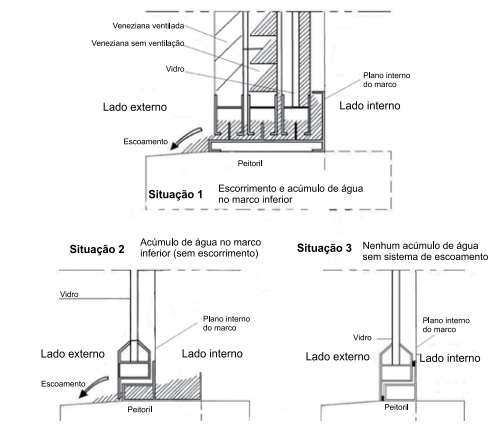 Veneziana ventilada

Veneziana sem ventilação

Vidro

Plano interno do marco

Lado externo

Lado interno

Escoamento

Peitoril

Situação 1 Escorrimento e acúmulo de água no marco inferior

Situação 2 Acúmulo de água no marco inferior (sem escorrimento)

Vidro

Plano interno do marco

Lado externo

Lado interno

Escoamento

Peitoril

Situação 3 Nenhum acúmulo de água sem sistema de escoamento

Plano interno do marco

Vidro

Lado externo

Lado interno

Peitoril