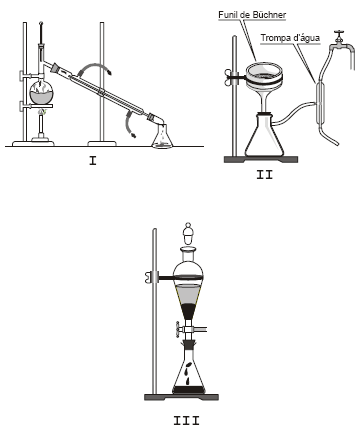 I

Funil de Büchner
Trompa d'água

II

III