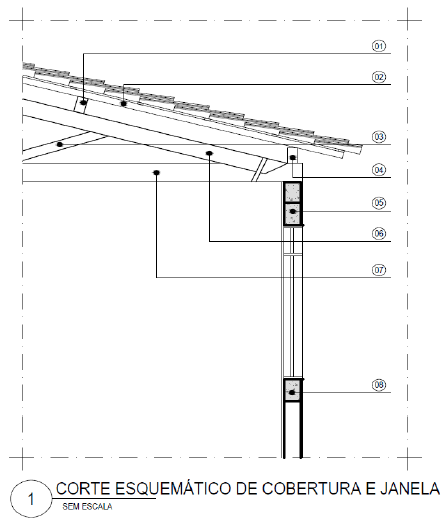 01

02

03

04

05

06

07

08

1 CORTE ESQUEMÁTICO DE COBERTURA E JANELA
SEM ESCALA