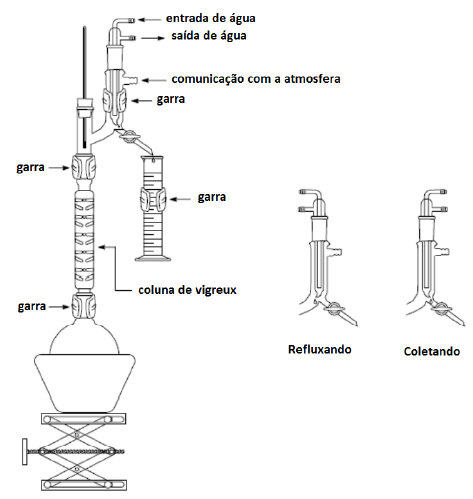 entrada de água
saída de água
comunicação com a atmosfera
garra
garra
garra
coluna de vigreux
garra
Refluxando
Coletando