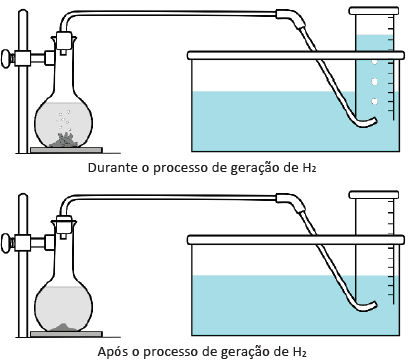 Durante o processo de geração de $H_2$

Após o processo de geração de $H_2$