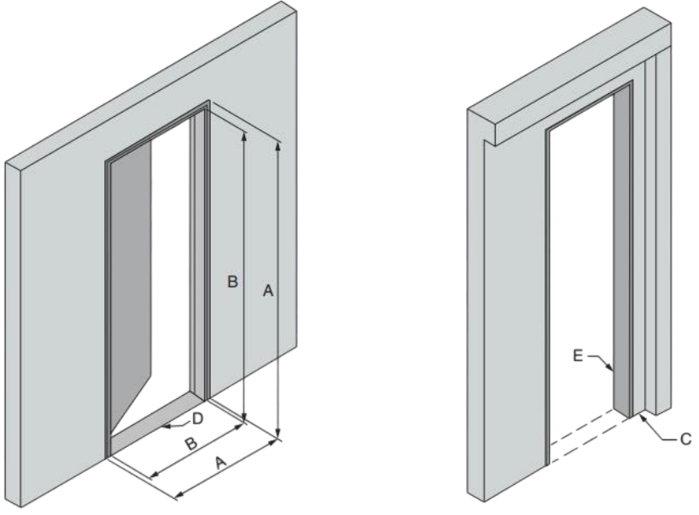 B
A
D
B
A
E
C