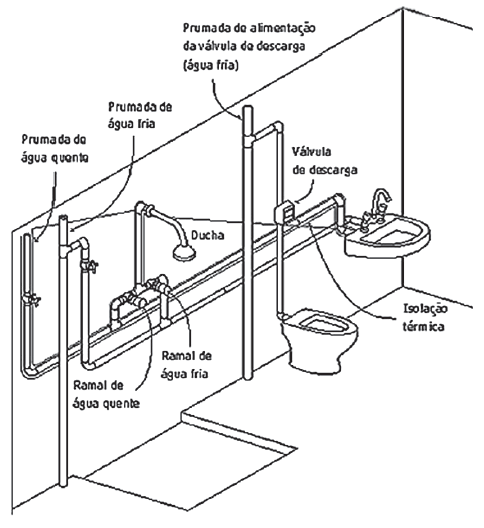 Prumada de alimentação da válvula de descarga (água fria)

Prumada de água fria

Prumada de água quente

Válvula de descarga

Ducha

Isolação térmica

Ramal de água fria

Ramal de água quente