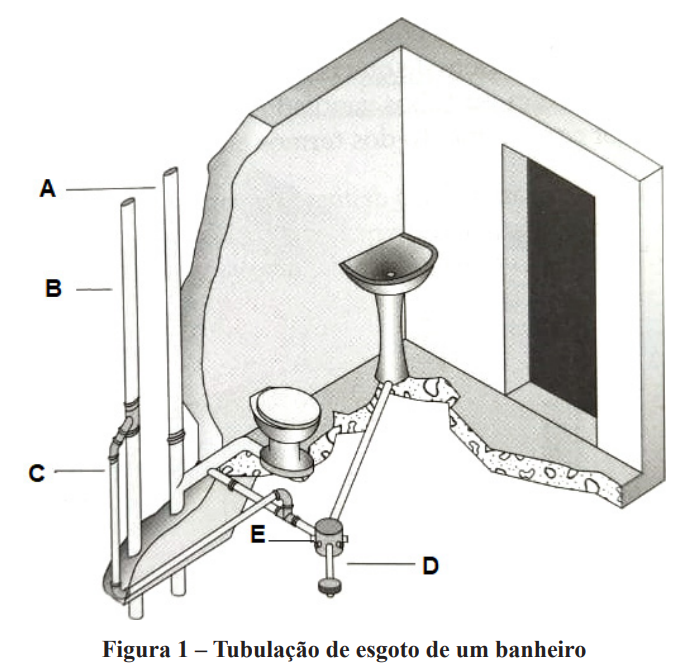 A

B

C

E

D

Figura 1 – Tubulação de esgoto de um banheiro