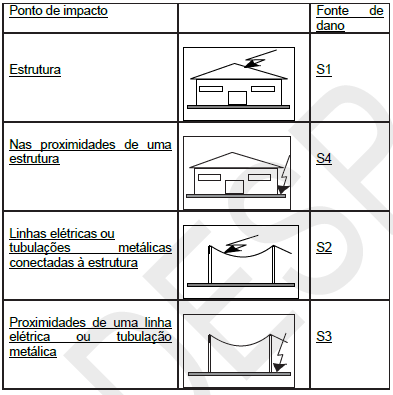 | Ponto de impacto | | Fonte de dano |
|---|---|---|
| Estrutura | | S1 |
| Nas proximidades de uma estrutura | | S4 |
| Linhas elétricas ou tubulações metálicas conectadas à estrutura | | S2 |
| Proximidades de uma linha elétrica ou tubulação metálica | | S3 |