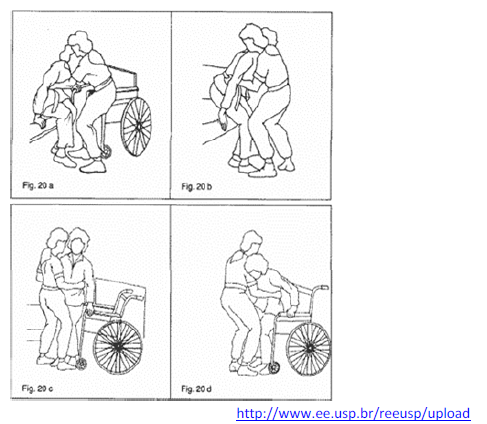 Fig. 20 a

Fig. 20 b

Fig. 20 c

Fig. 20 d

http://www.ee.usp.br/reeusp/upload