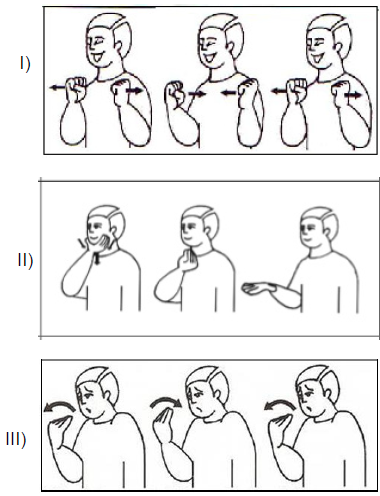 I)

II)

III)