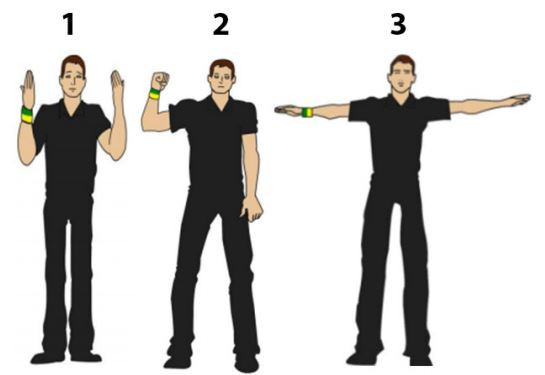 1

2

3