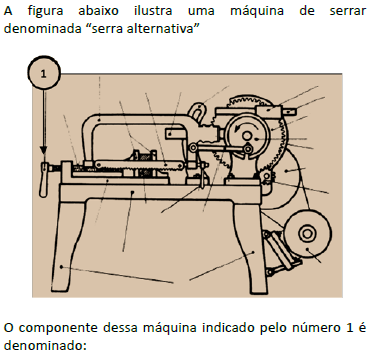 A figura abaixo ilustra uma máquina de serrar denominada “serra alternativa”

1

O componente dessa máquina indicado pelo número 1 é denominado: