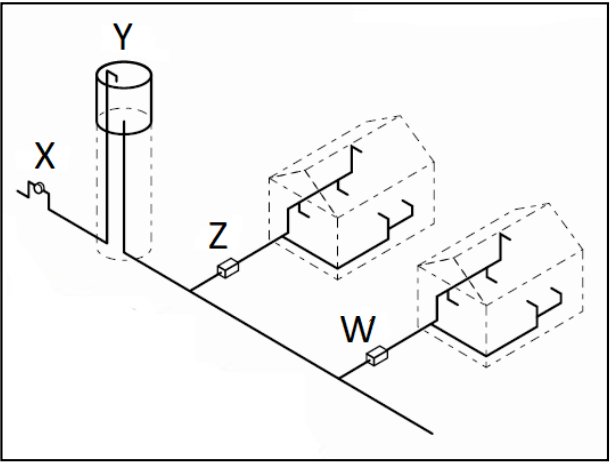 Y

X

Z

W