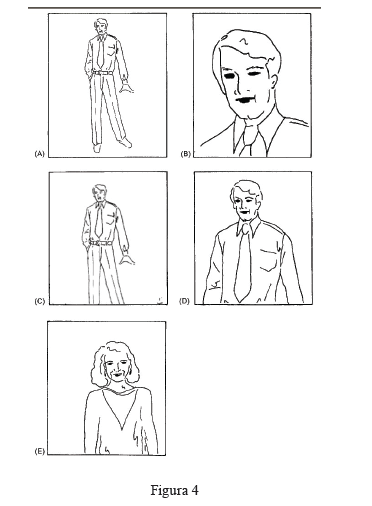 (A)

(B)

(C)

(D)

(E)

Figura 4