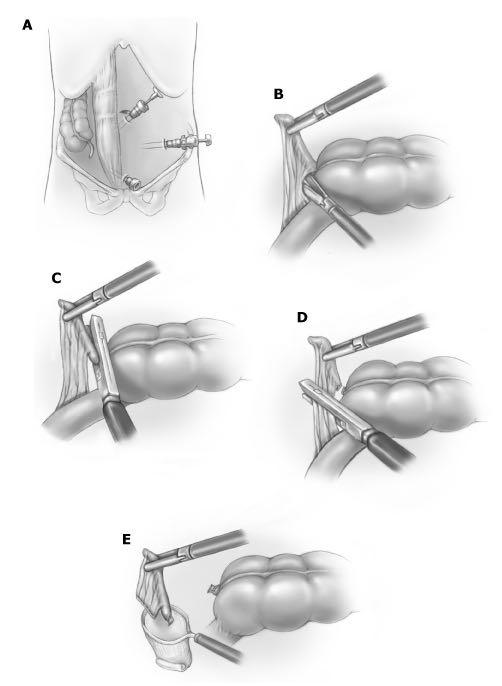 A

B

C

D

E