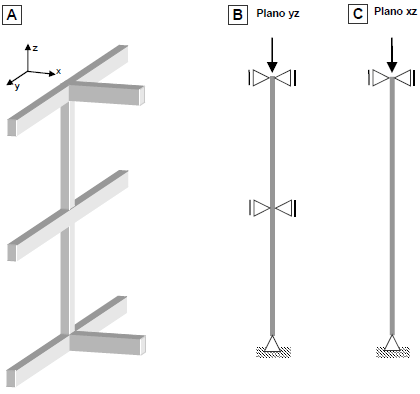 A

z
x
y

B Plano yz

C Plano xz