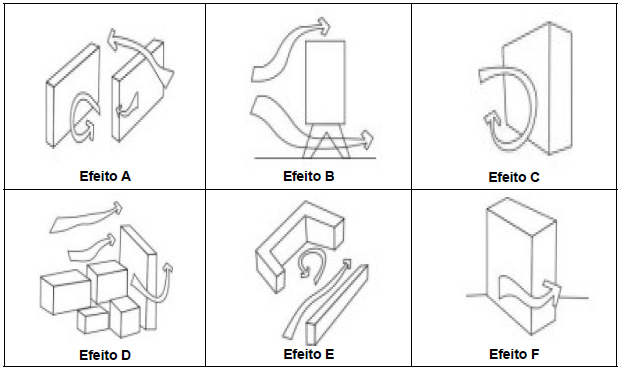 | Efeito A | Efeito B | Efeito C |
|---|---|---|
| Efeito D | Efeito E | Efeito F |