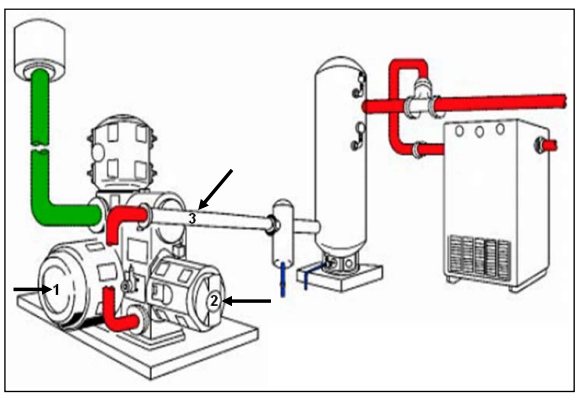 3
1
2