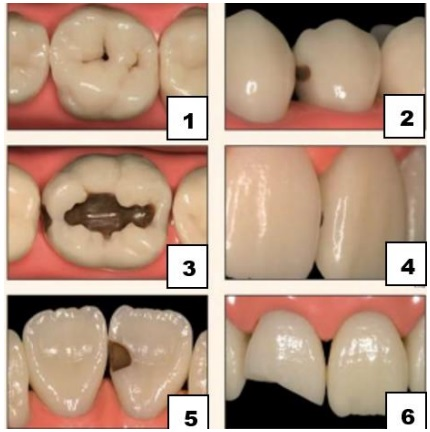 1
2
3
4
5
6