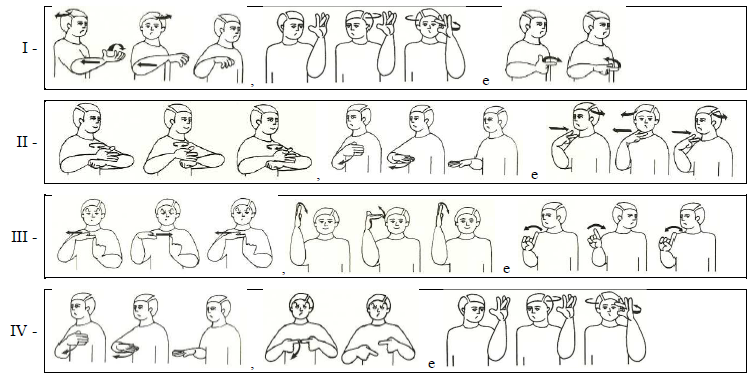 I - , e

II - , e

III - , e

IV - , e