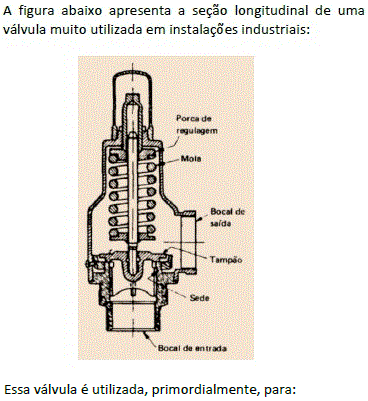 A figura abaixo apresenta a seção longitudinal de uma válvula muito utilizada em instalações industriais:

Porca de regulagem
Mola
Bocal de saída
Tampão
Sede
Bocal de entrada

Essa válvula é utilizada, primordialmente, para: