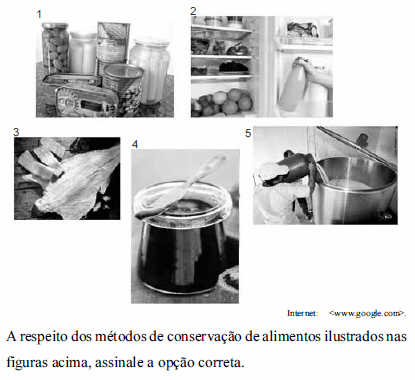 1

2

3

4

5

Internet: <www.google.com>.

A respeito dos métodos de conservação de alimentos ilustrados nas figuras acima, assinale a opção correta.