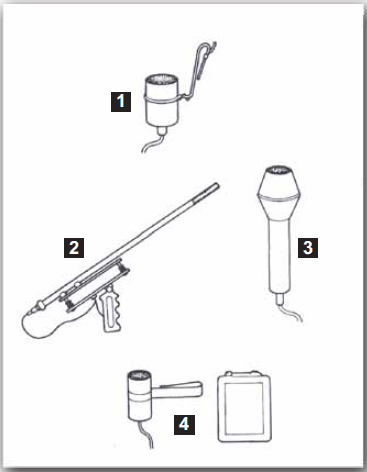 1

2

3

4