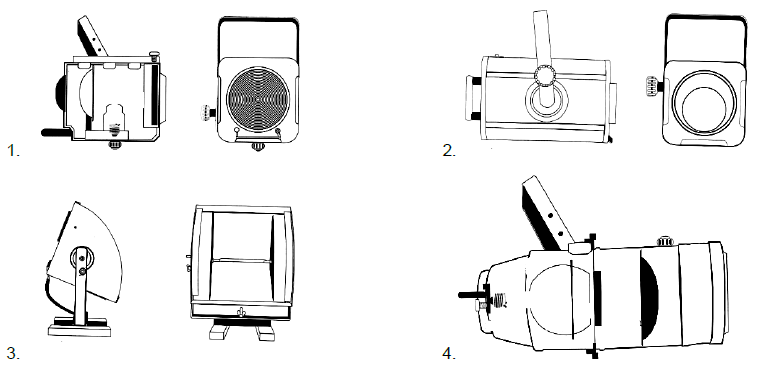 1.

2.

3.

4.