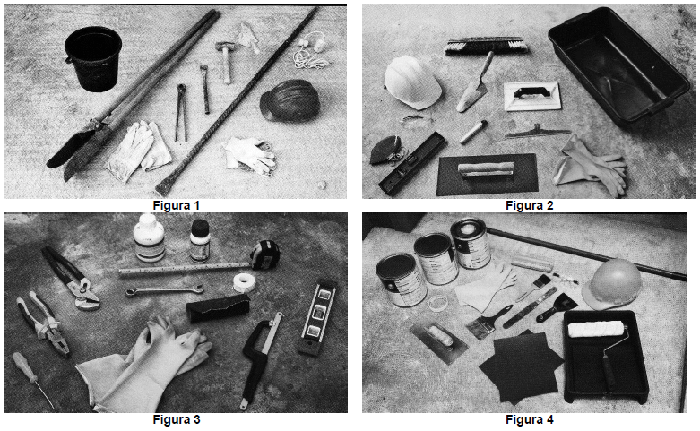 Figura 1

Figura 2

Figura 3

Figura 4