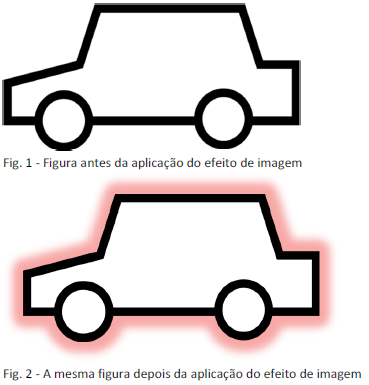 Fig. 1 - Figura antes da aplicação do efeito de imagem

Fig. 2 - A mesma figura depois da aplicação do efeito de imagem