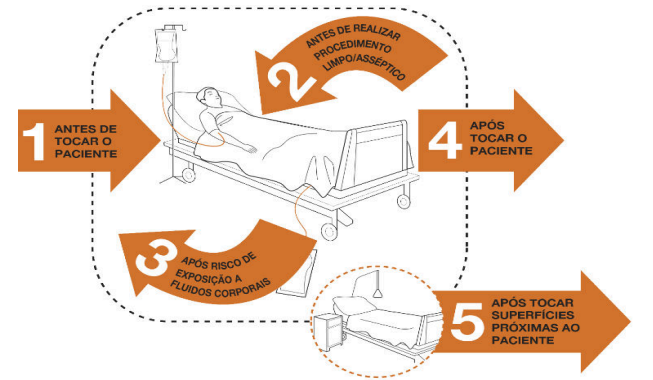 1 ANTES DE TOCAR O PACIENTE

2 ANTES DE REALIZAR PROCEDIMENTO LIMPO/ASSÉPTICO

3 APÓS RISCO DE EXPOSIÇÃO A FLUIDOS CORPORAIS

4 APÓS TOCAR O PACIENTE

5 APÓS TOCAR SUPERFÍCIES PRÓXIMAS AO PACIENTE