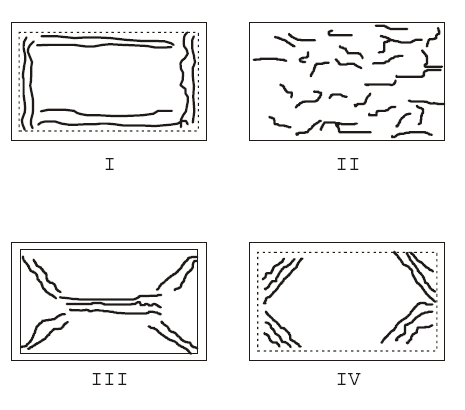 I

II

III

IV