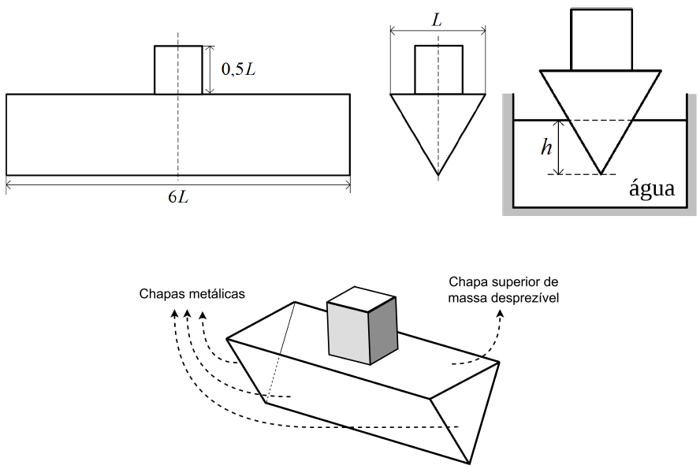 $0,5L$

$6L$

$L$

$h$

água

Chapas metálicas

Chapa superior de massa desprezível