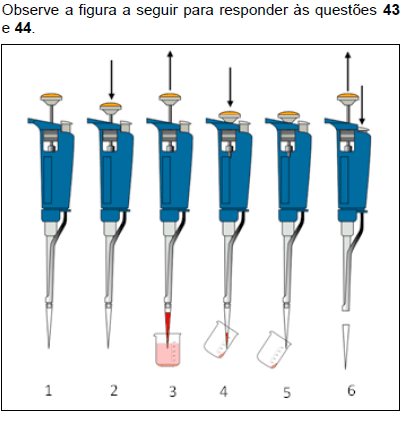 Observe a figura a seguir para responder às questões **43** e **44**.

1 2 3 4 5 6