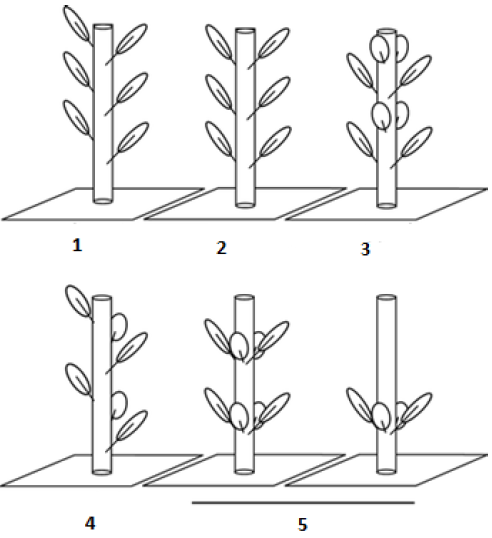 1 2 3

4 5