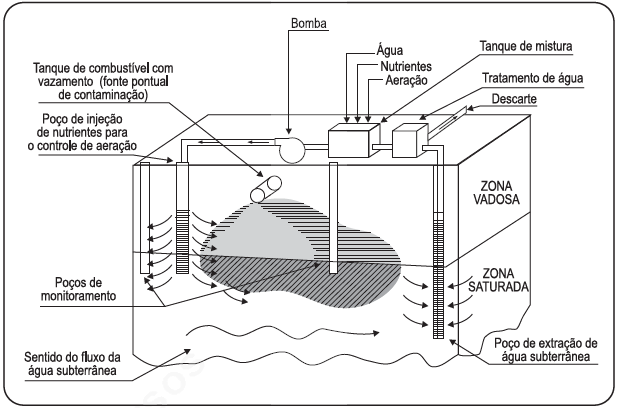 Bomba

Água
Nutrientes
Aeração

Tanque de mistura

Tratamento de água

Descarte

Tanque de combustível com vazamento (fonte pontual de contaminação)

Poço de injeção de nutrientes para o controle de aeração

ZONA VADOSA

ZONA SATURADA

Poços de monitoramento

Sentido do fluxo da água subterrânea

Poço de extração de água subterrânea