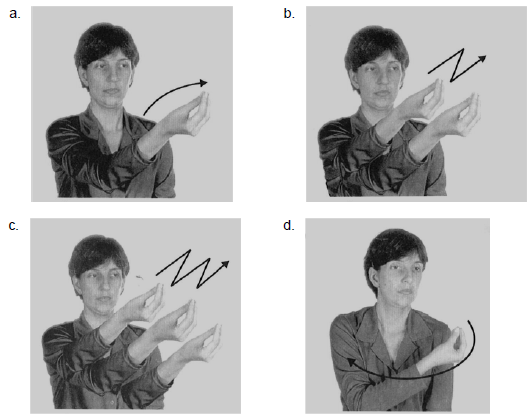 a.

b.

c.

d.