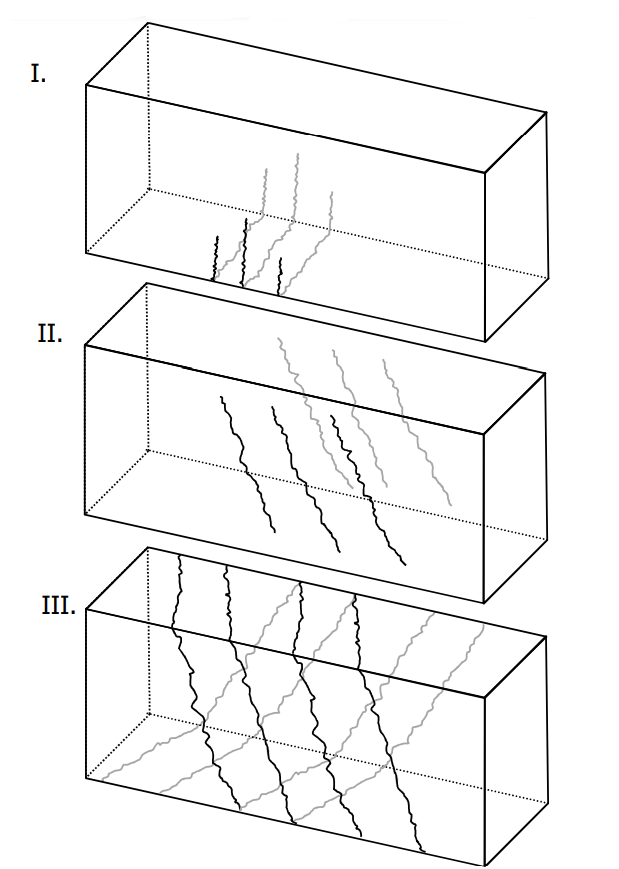 I.

II.

III.