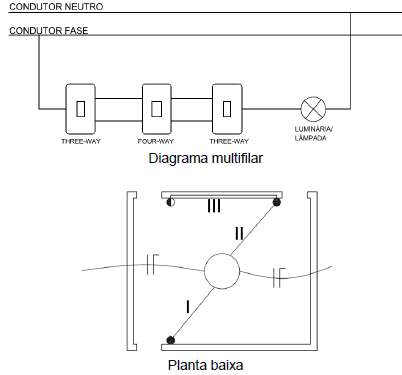 CONDUTOR NEUTRO

CONDUTOR FASE

THREE-WAY

FOUR-WAY

THREE-WAY

LUMINÁRIA/ LÂMPADA

Diagrama multifilar

III

II

I

Planta baixa