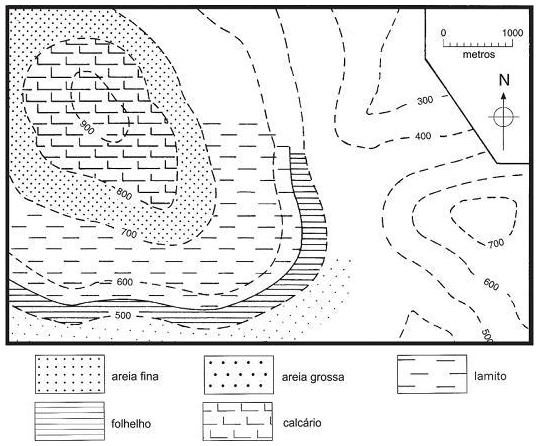 0 1000
metros
N
300
400
900
800
700
600
500
700
600
500

areia fina
areia grossa
lamito
folhelho
calcário