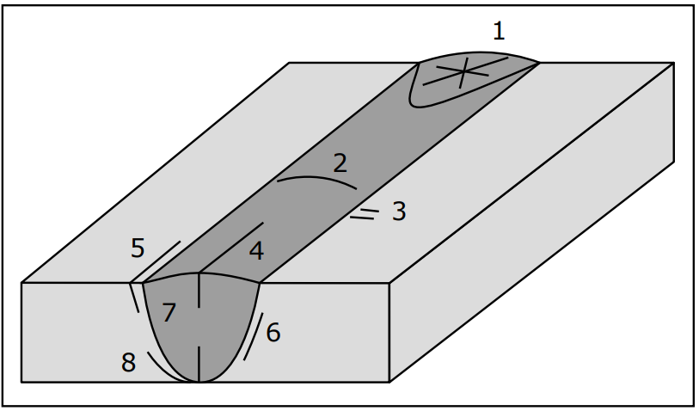 1
2
3
5
4
7
6
8