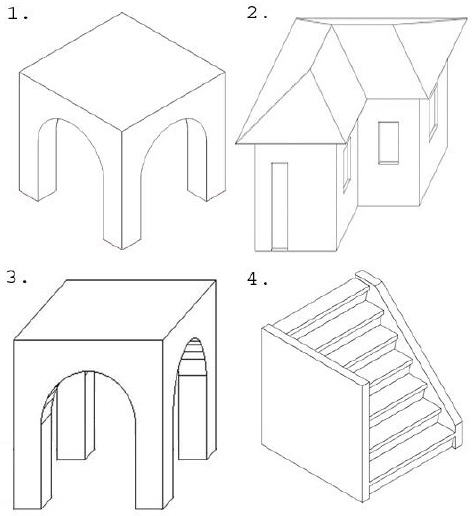 1.

2.

3.

4.