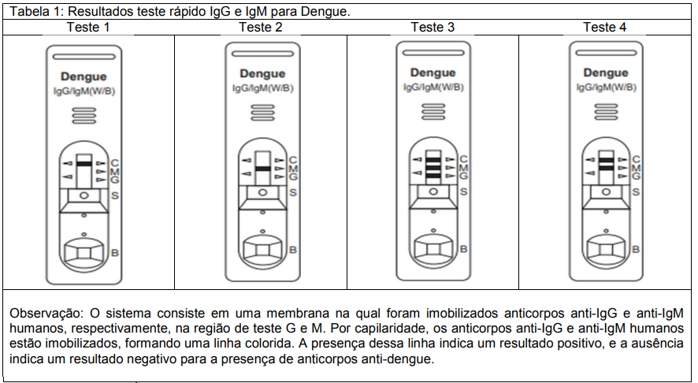 Tabela 1: Resultados teste rápido IgG e IgM para Dengue.

| Teste 1 | Teste 2 | Teste 3 | Teste 4 |
|---|---|---|---|
| Dengue IgG/IgM(W/B) C M G S B | Dengue IgG/IgM(W/B) C M G S B | Dengue IgG/IgM(W/B) C M G S B | Dengue IgG/IgM(W/B) C M G S B |

Observação: O sistema consiste em uma membrana na qual foram imobilizados anticorpos anti-IgG e anti-IgM humanos, respectivamente, na região de teste G e M. Por capilaridade, os anticorpos anti-IgG e anti-IgM humanos estão imobilizados, formando uma linha colorida. A presença dessa linha indica um resultado positivo, e a ausência indica um resultado negativo para a presença de anticorpos anti-dengue.