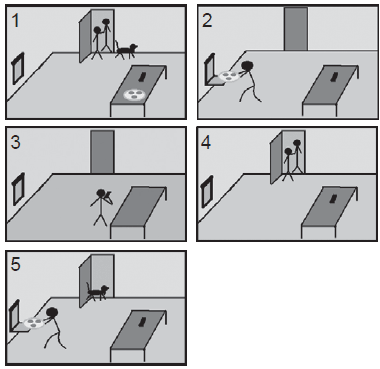 1

2

3

4

5