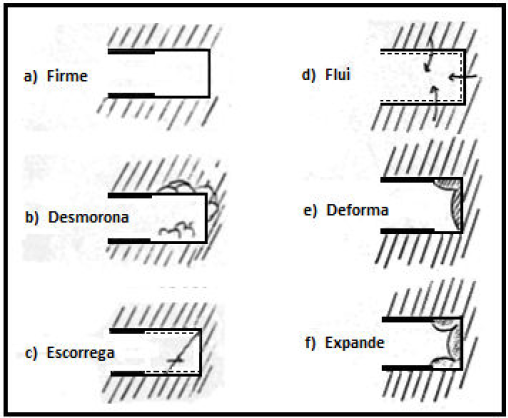 a) Firme

b) Desmorona

c) Escorrega

d) Flui

e) Deforma

f) Expande