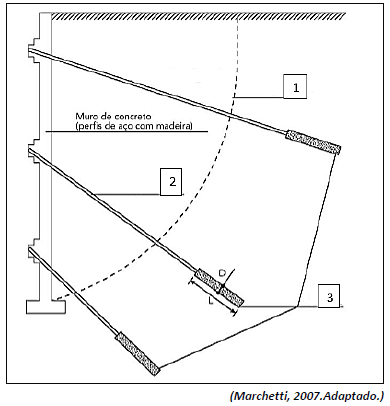 1

Muro de concreto
(perfis de aço com madeira)

2

D

L

3

(Marchetti, 2007.Adaptado.)