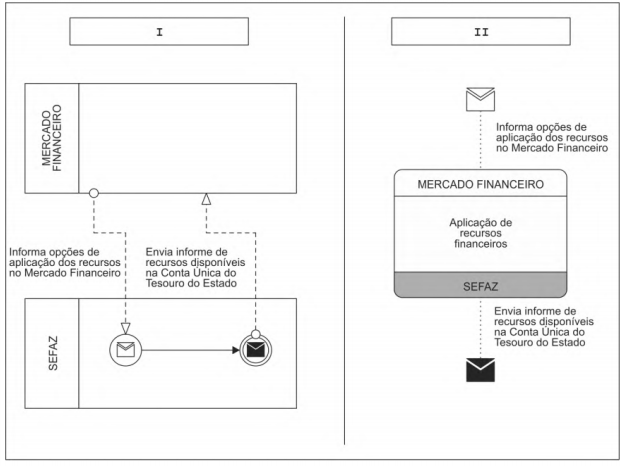 I

MERCADO FINANCEIRO

Informa opções de aplicação dos recursos no Mercado Financeiro

Envia informe de recursos disponíveis na Conta Única do Tesouro do Estado

SEFAZ

II

Informa opções de aplicação dos recursos no Mercado Financeiro

MERCADO FINANCEIRO

Aplicação de recursos financeiros

SEFAZ

Envia informe de recursos disponíveis na Conta Única do Tesouro do Estado