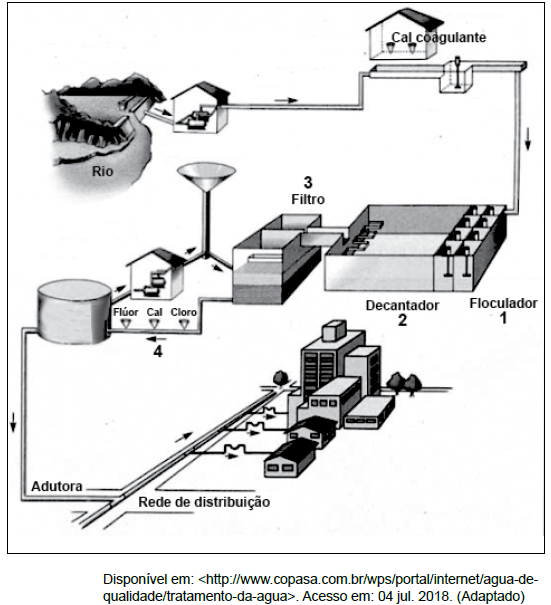 Cal coagulante

Rio

3
Filtro

Decantador
2

Floculador
1

Flúor Cal Cloro

4

Adutora

Rede de distribuição

Disponível em: <http://www.copasa.com.br/wps/portal/internet/agua-de-qualidade/tratamento-da-agua>. Acesso em: 04 jul. 2018. (Adaptado)